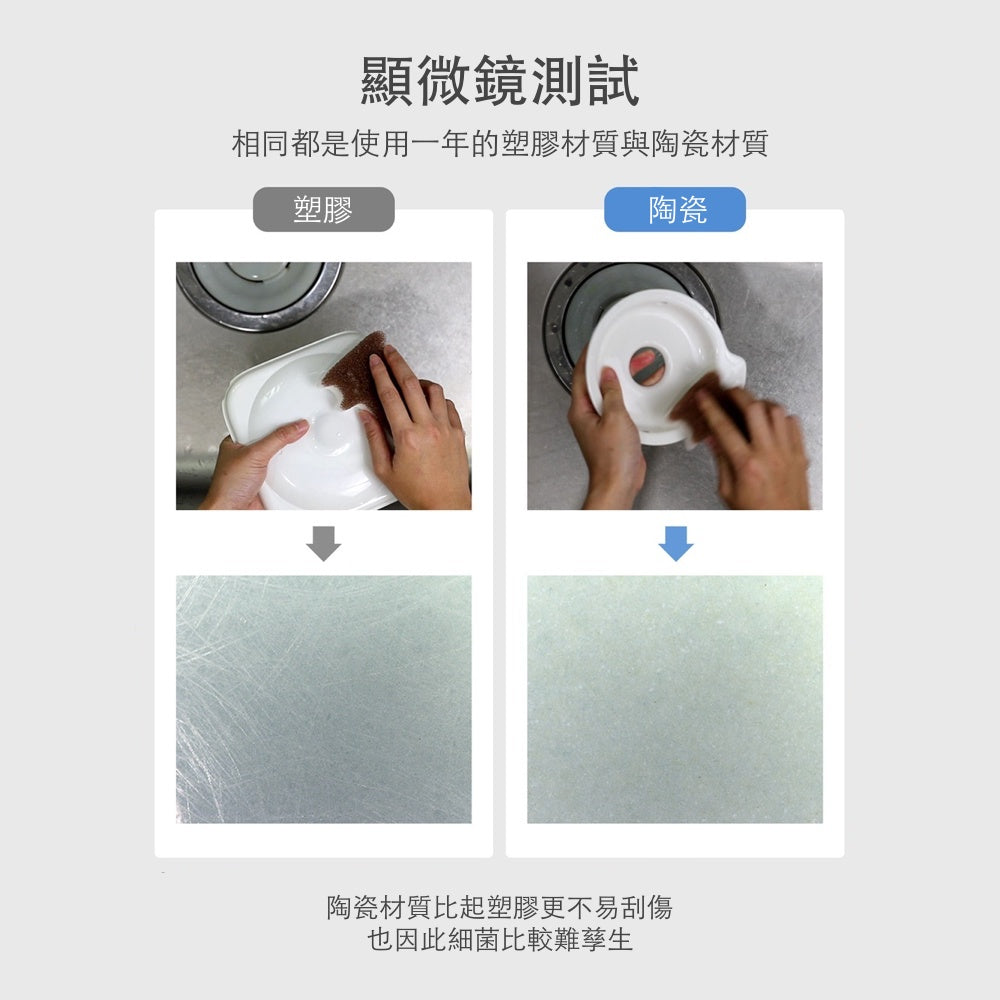 顯微鏡測試

相同都是使用一年的塑膠材質與陶瓷材質

塑膠

陶瓷

陶瓷材質比起塑膠更不易刮傷
也因此細菌比較難孳生