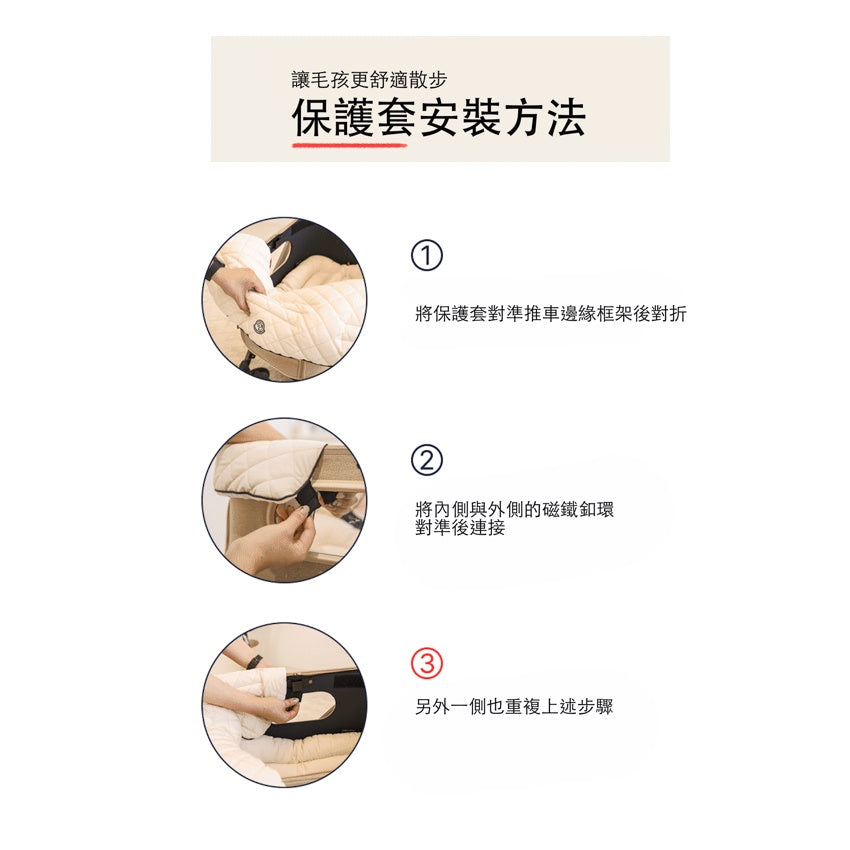 讓毛孩更舒適散步
保護套安裝方法

①
將保護套對準推車邊緣框架後對折

②
將內側與外側的磁鐵釦環對準後連接

③
另外一側也重複上述步驟