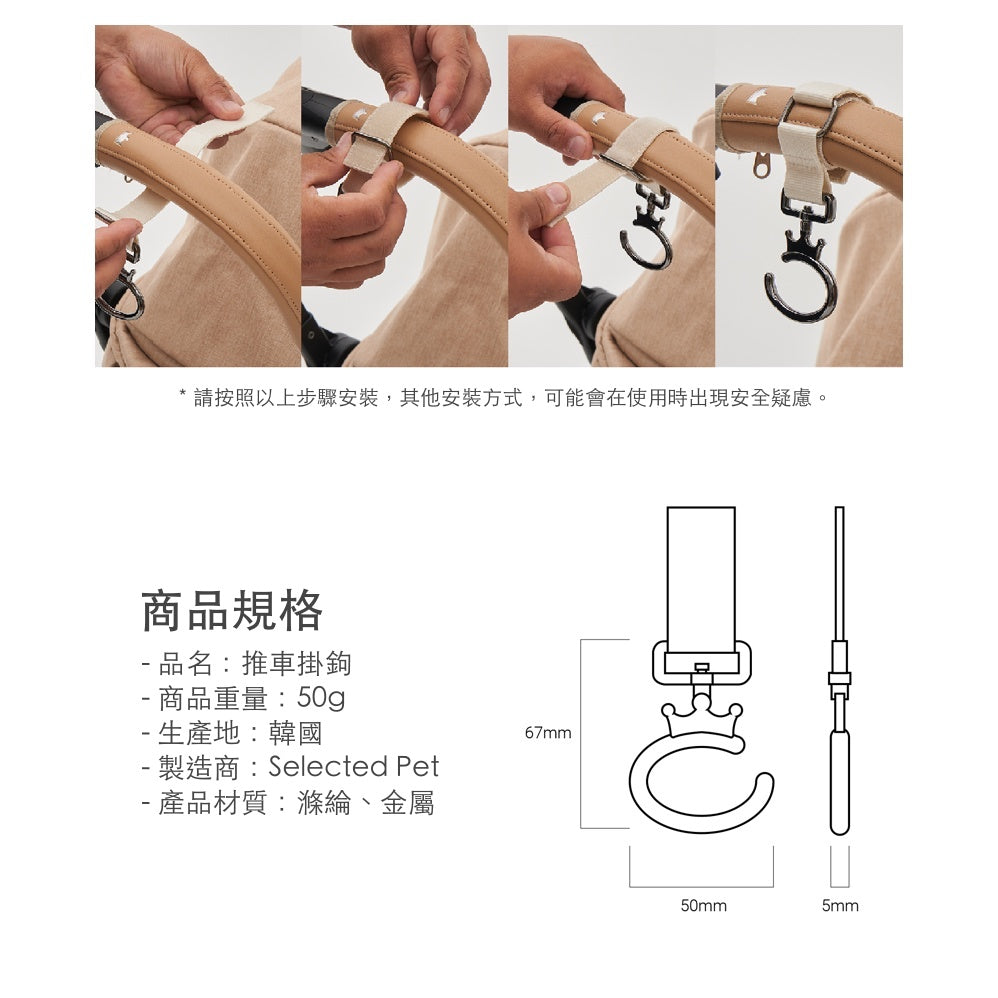 * 請按照以上步驟安裝，其他安裝方式，可能會在使用時出現安全疑慮。

商品規格

- 品名：推車掛鉤
- 商品重量：50g
- 生產地：韓國
- 製造商：Selected Pet
- 產品材質：滌綸、金屬

67mm

50mm

5mm