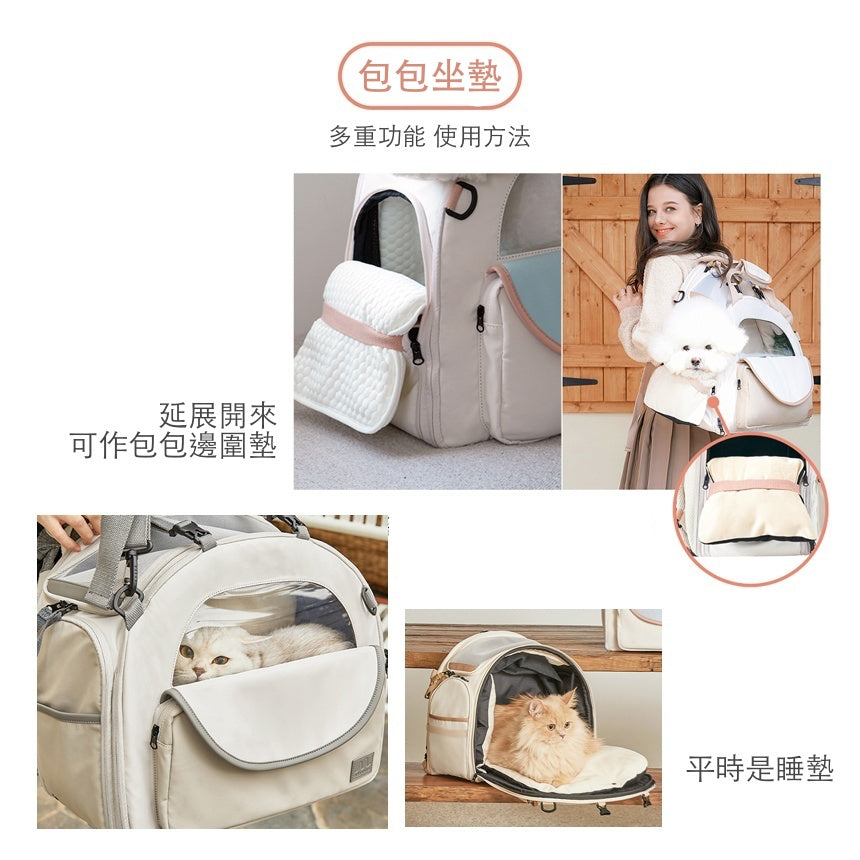 包包坐墊

多重功能 使用方法

延展開來
可作包包邊圍墊

平時是睡墊