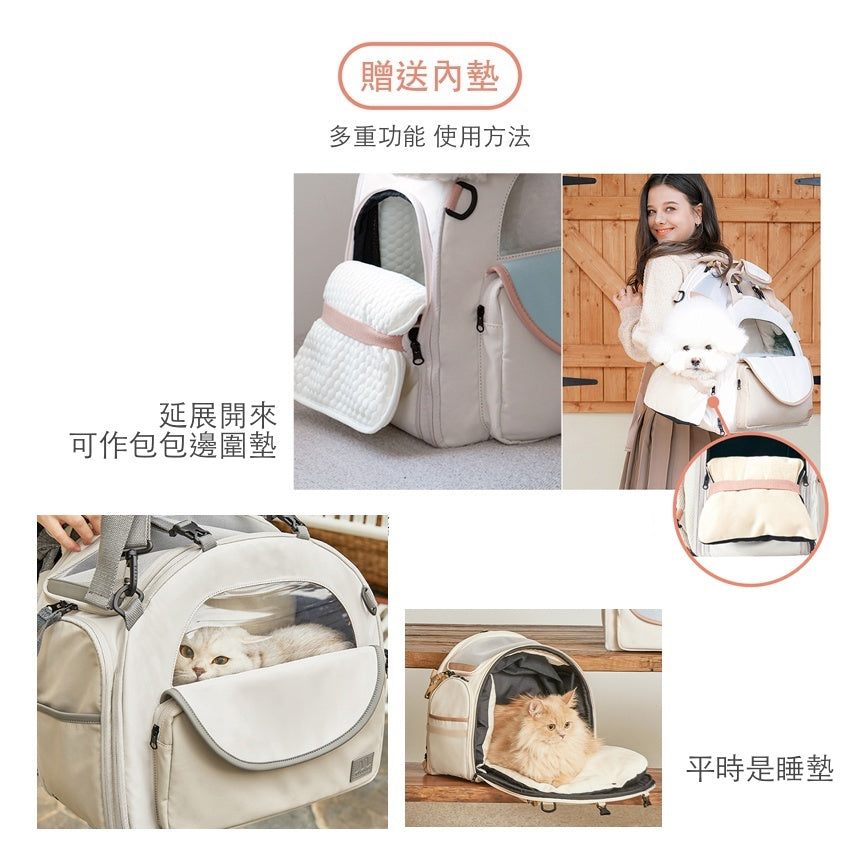 贈送內墊

多重功能 使用方法

延展開來
可作包包邊圍墊

平時是睡墊