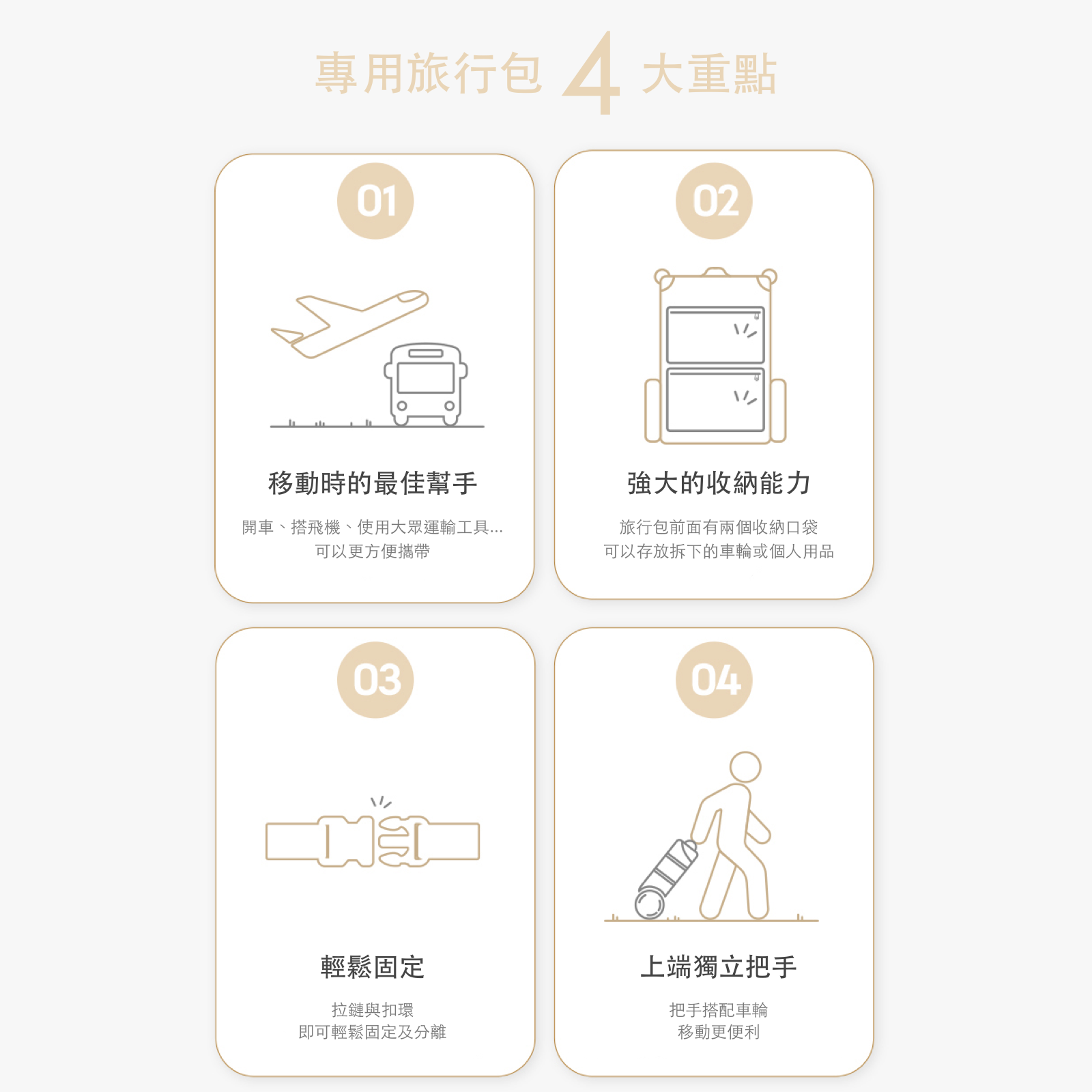 專用旅行包 4 大重點

01

移動時的最佳幫手

開車、搭飛機、使用大眾運輸工具...
可以更方便攜帶

02

強大的收納能力

旅行包前面有兩個收納口袋
可以存放拆下的車輪或個人用品

03

輕鬆固定

拉鏈與扣環
即可輕鬆固定及分離

04

上端獨立把手

把手搭配車輪
移動更便利