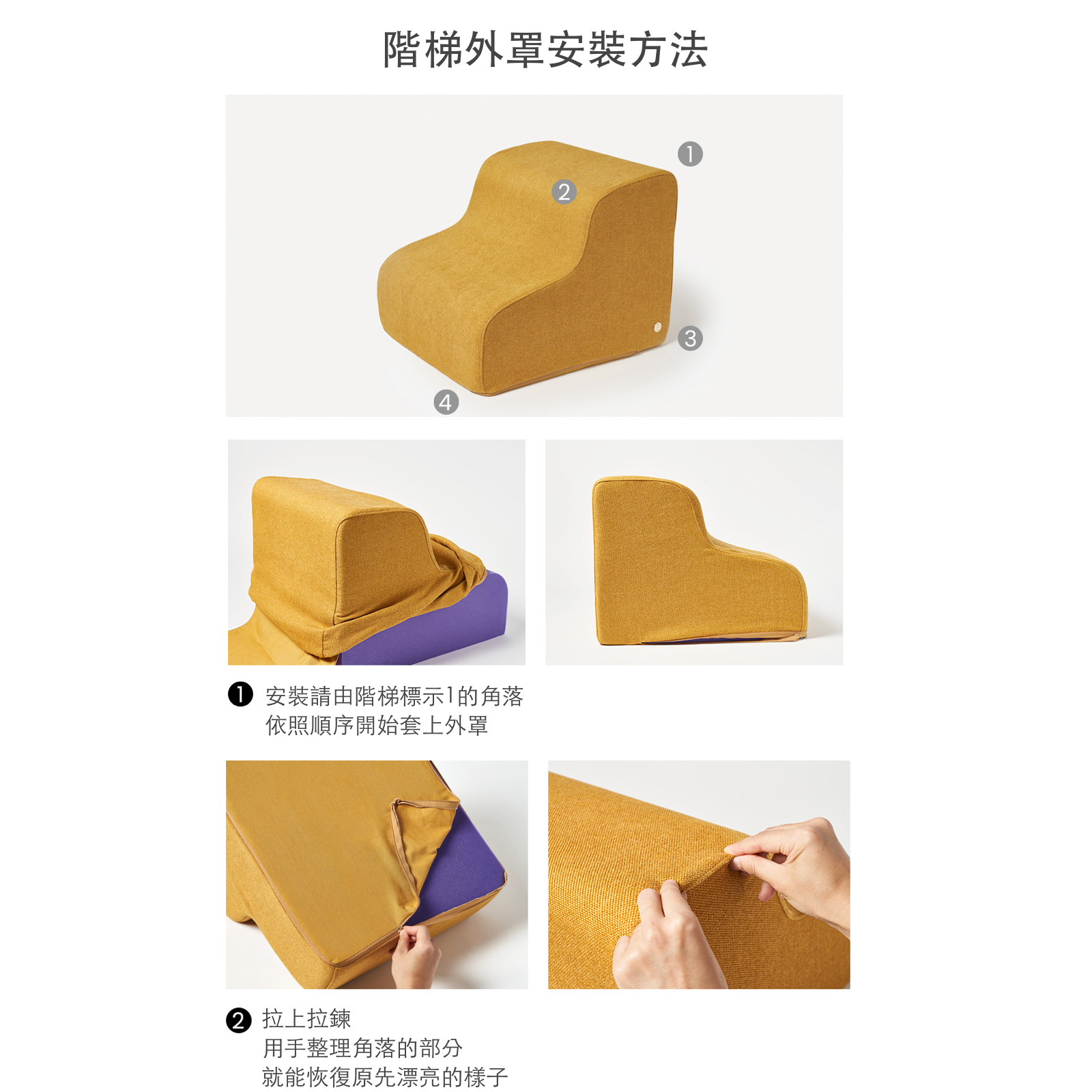 階梯外罩安裝方法

1

2

3

4

❶ 安裝請由階梯標示1的角落
依照順序開始套上外罩

❷ 拉上拉鍊
用手整理角落的部分
就能恢復原先漂亮的樣子