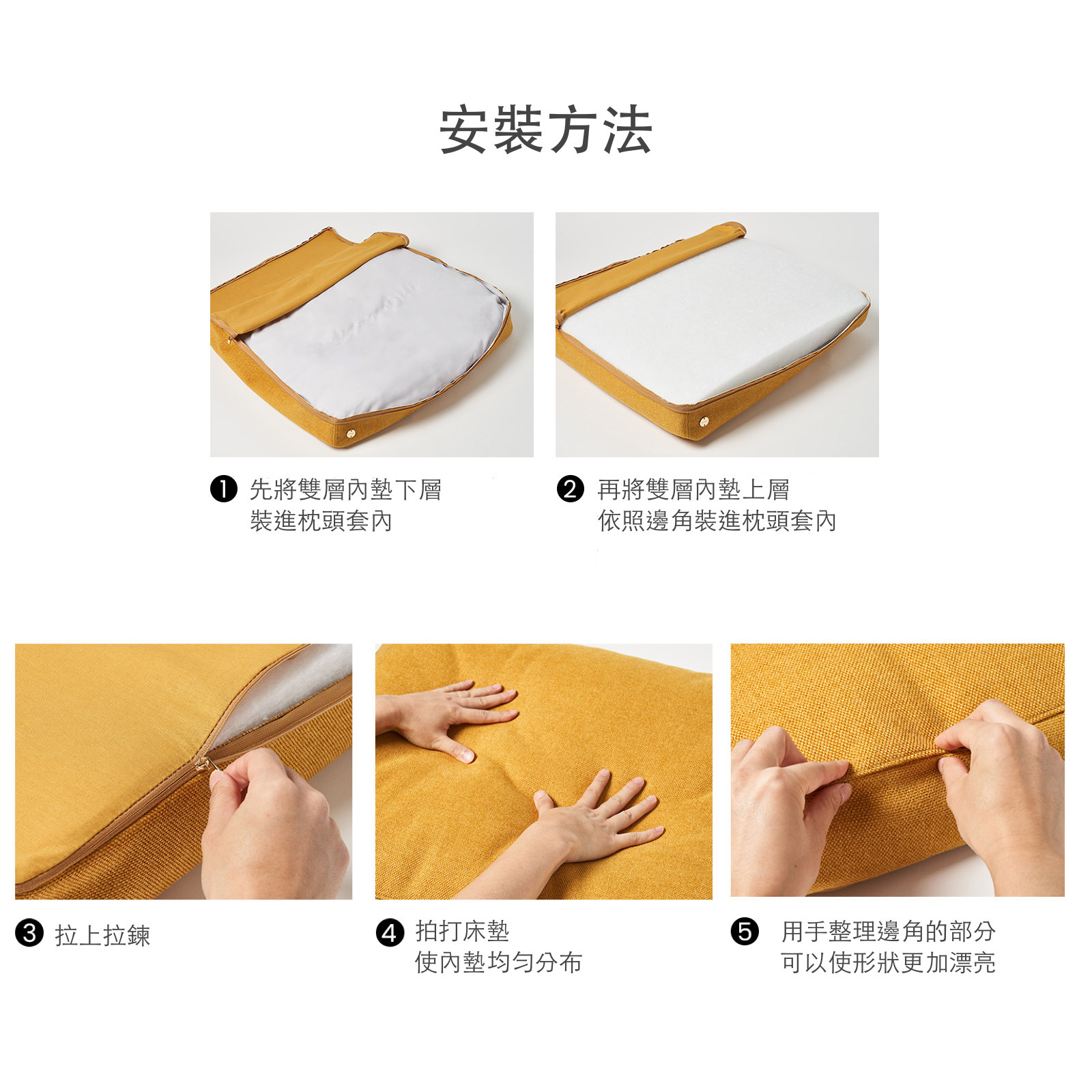 安裝方法

❶ 先將雙層內墊下層
裝進枕頭套內

❷ 再將雙層內墊上層
依照邊角裝進枕頭套內

❸ 拉上拉鍊

❹ 拍打床墊
使內墊均勻分布

❺ 用手整理邊角的部分
可以使形狀更加漂亮