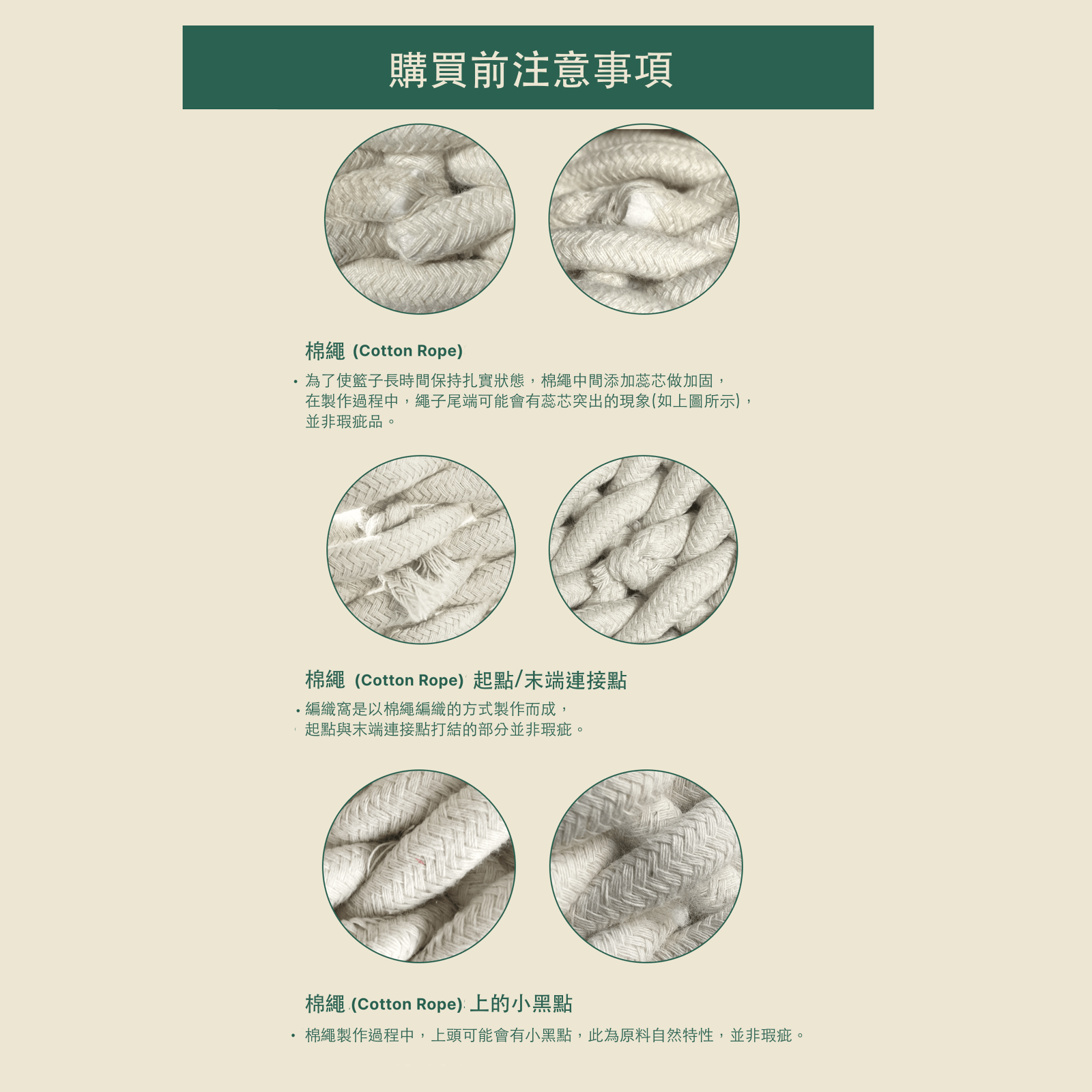 購買前注意事項

棉繩 (Cotton Rope)

• 為了使籃子長時間保持扎實狀態，棉繩中間添加蕊芯做加固，在製作過程中，繩子尾端可能會有蕊芯突出的現象(如上圖所示)，並非瑕疵品。

棉繩 (Cotton Rope) 起點/末端連接點

• 編織窩是以棉繩編織的方式製作而成，起點與末端連接點打結的部分並非瑕疵。

棉繩 (Cotton Rope) 上的小黑點

• 棉繩製作過程中，上頭可能會有小黑點，此為原料自然特性，並非瑕疵。