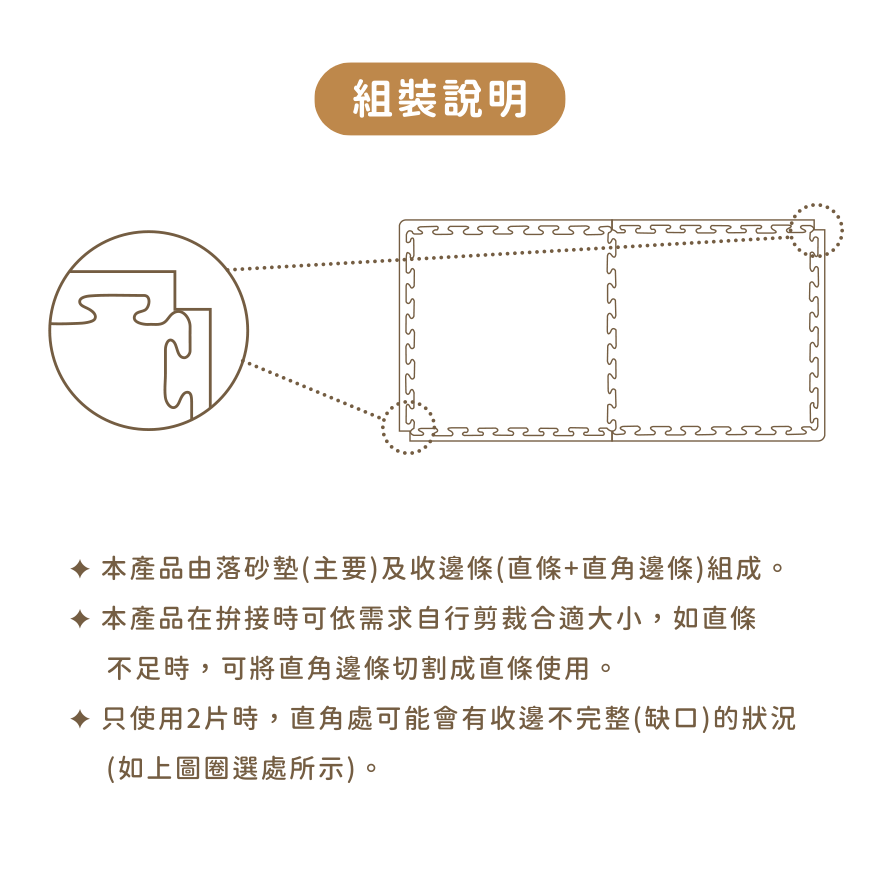 組裝說明

✦ 本產品由落砂墊(主要)及收邊條(直條+直角邊條)組成。

✦ 本產品在拚接時可依需求自行剪裁合適大小，如直條不足時，可將直角邊條切割成直條使用。

✦ 只使用2片時，直角處可能會有收邊不完整(缺口)的狀況(如上圖圈選處所示)。