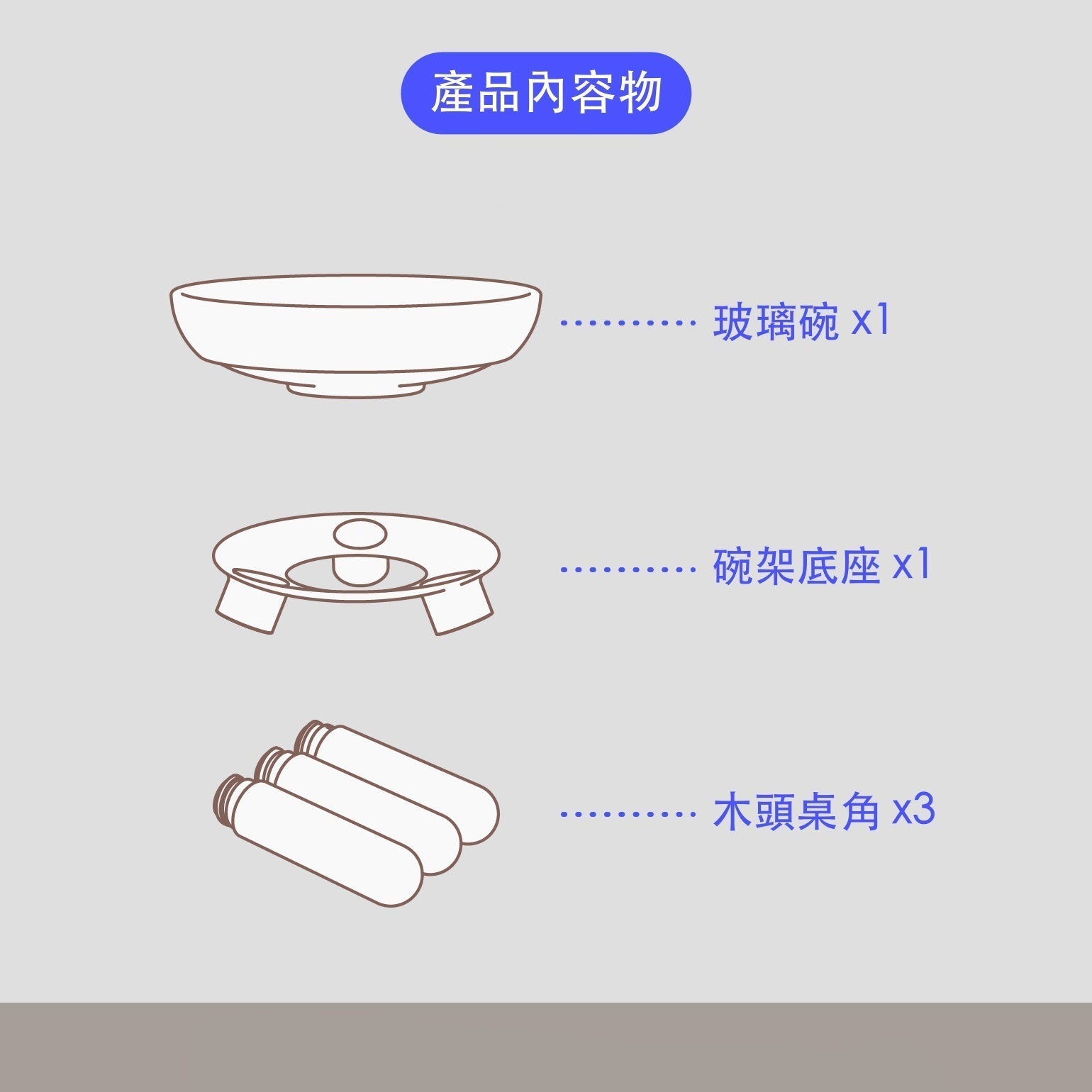 產品內容物

玻璃碗 x1

碗架底座 x1

木頭桌角 x3